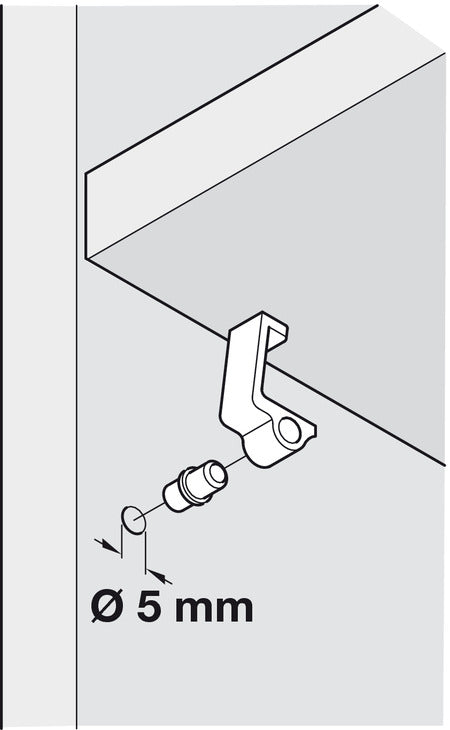 Ø 5 mm