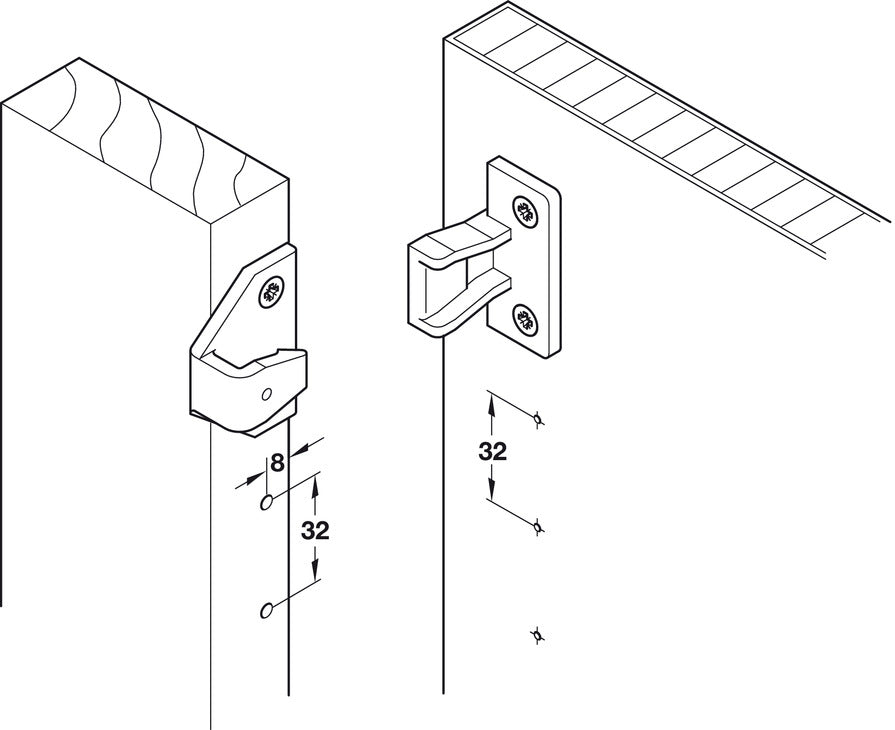 8
32
32