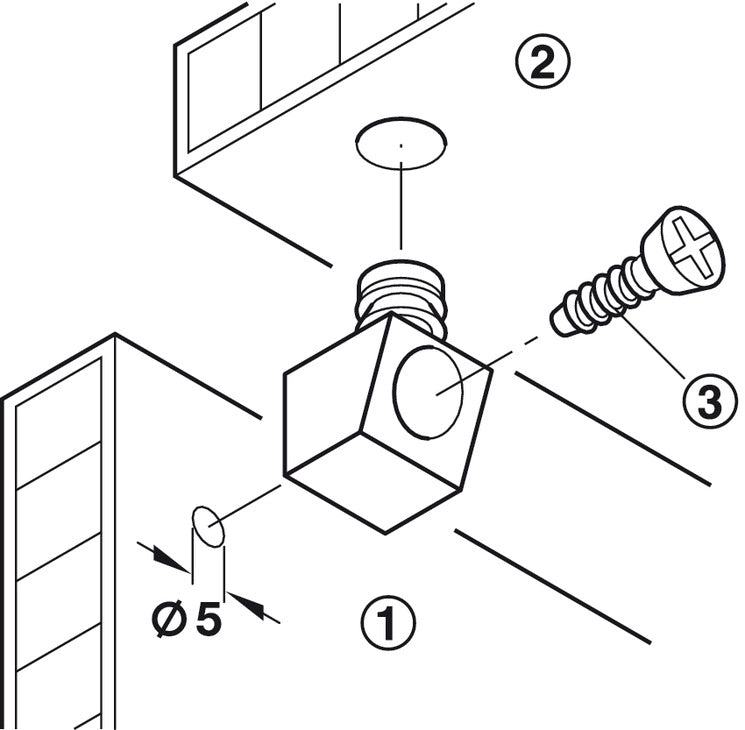 ②
③
Ø 5
①