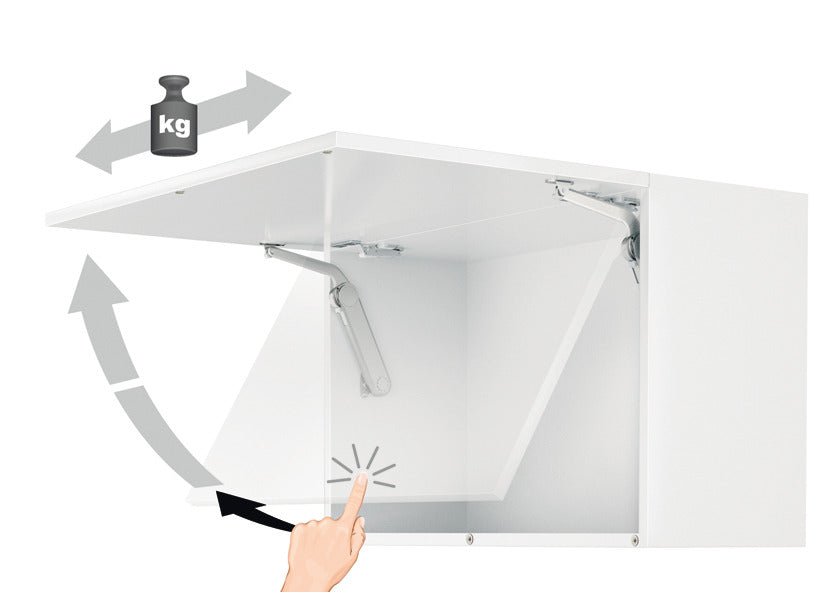 kg