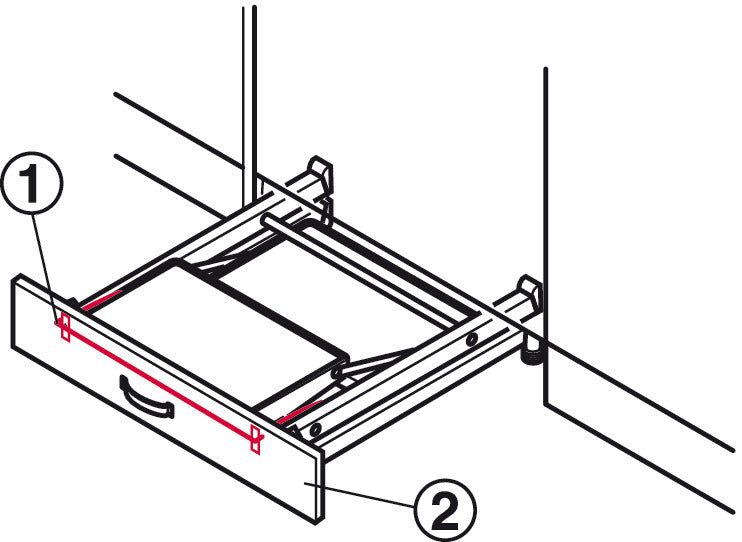 1
2