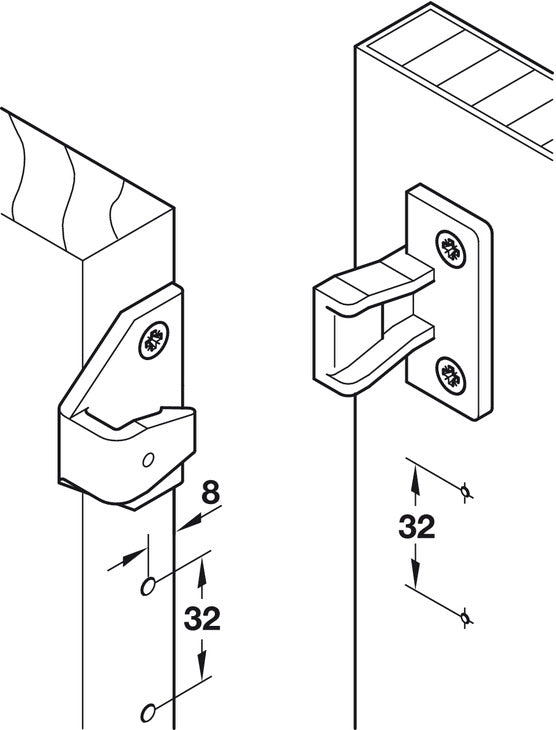 8
32
32