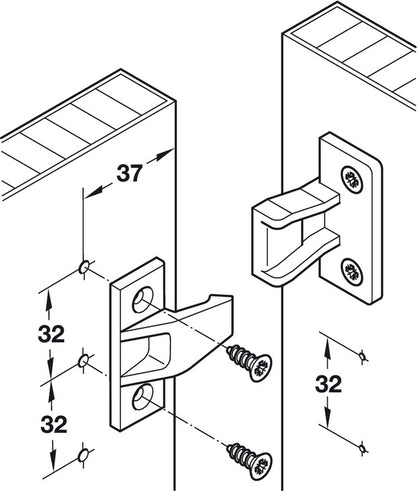 37

32

32

32