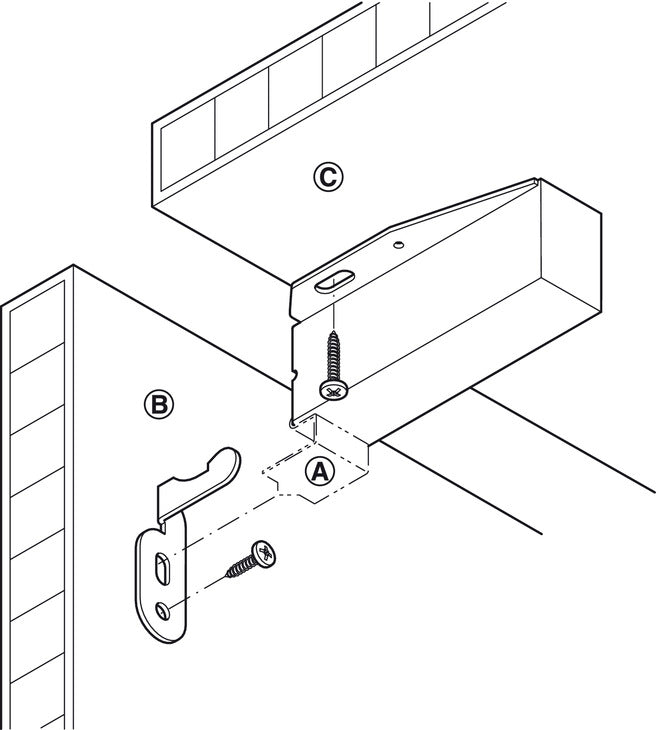 C

B

A