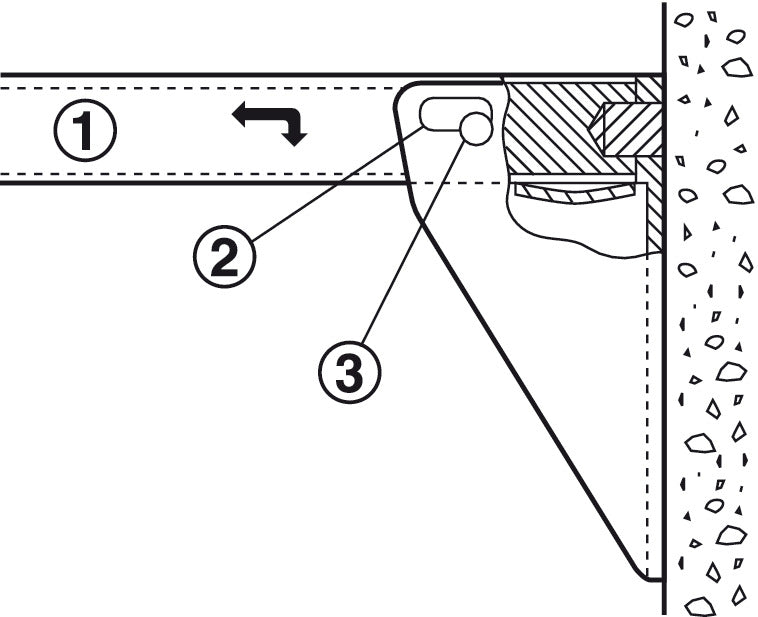 1
2
3