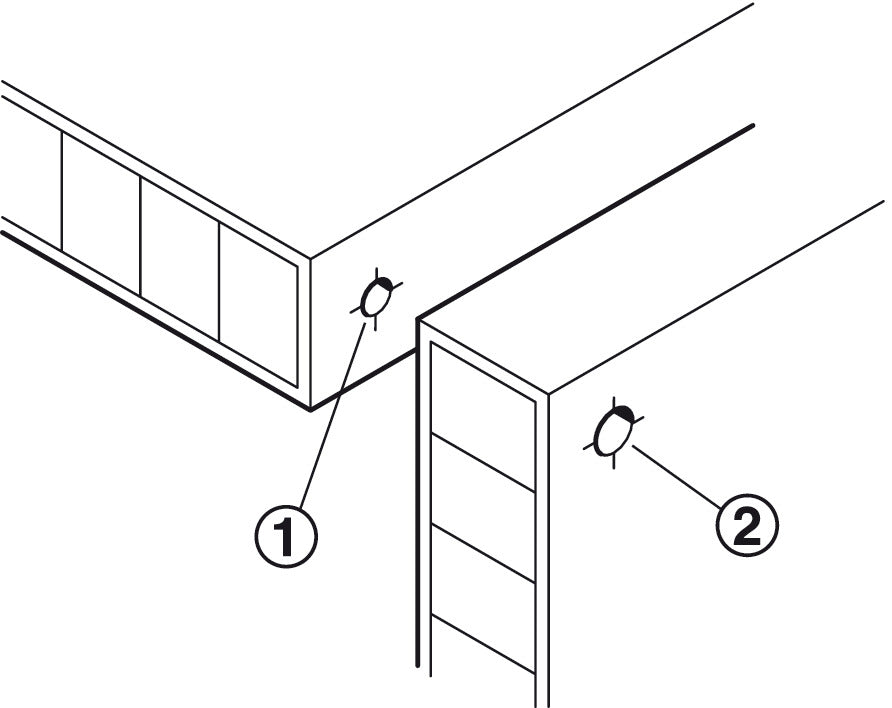 1
2