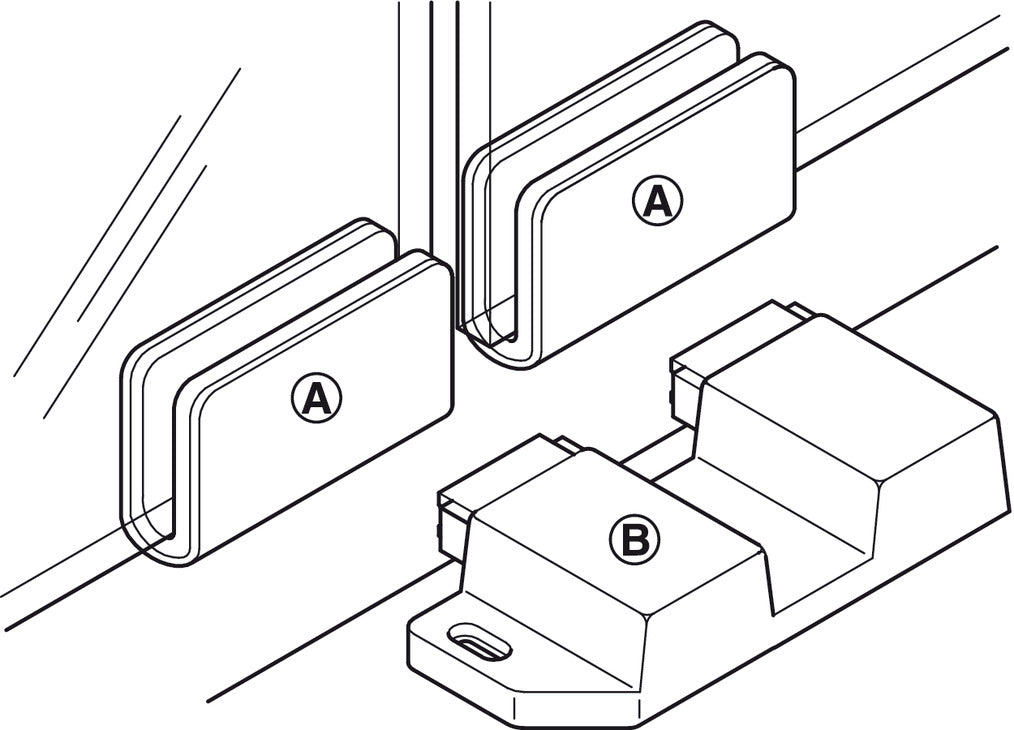 A

A

B