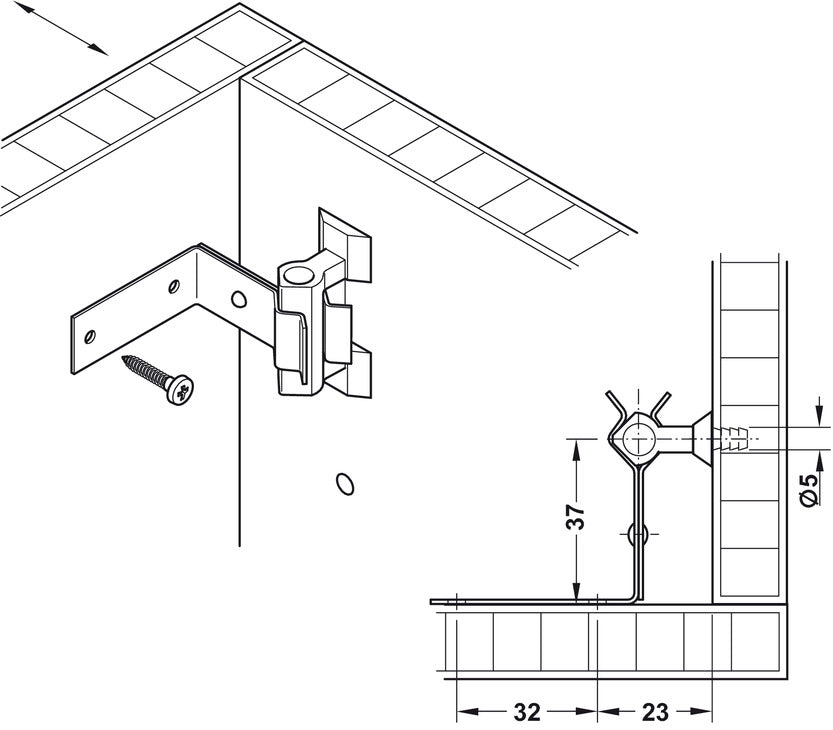 37

Ø5

32

23