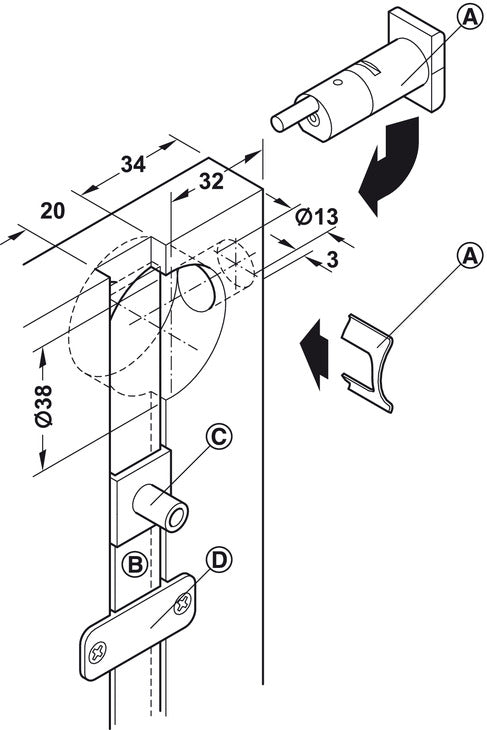 A
34
32
20
Ø13
3
A
Ø38
C
B
D