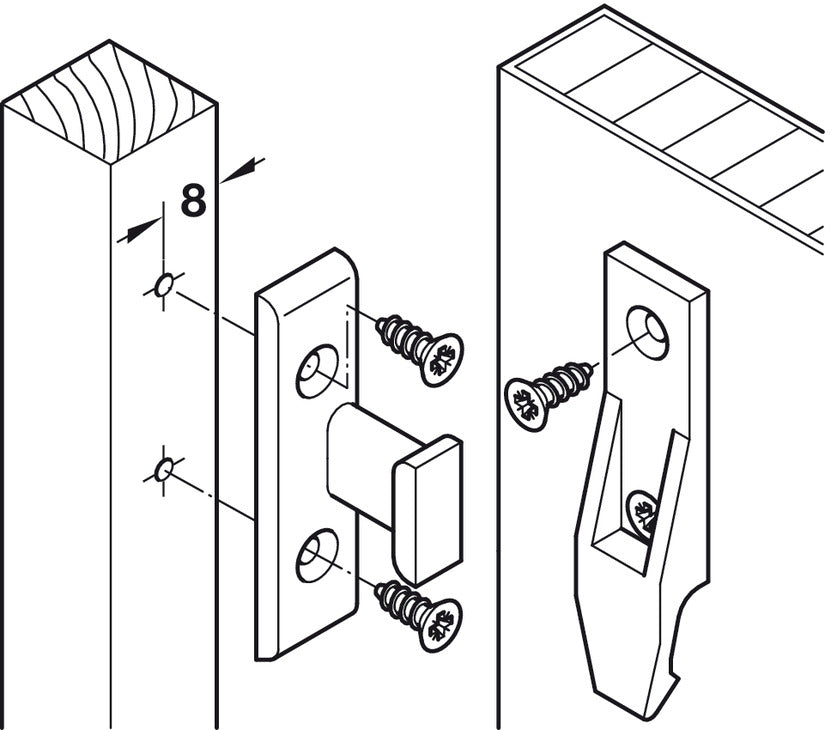 8