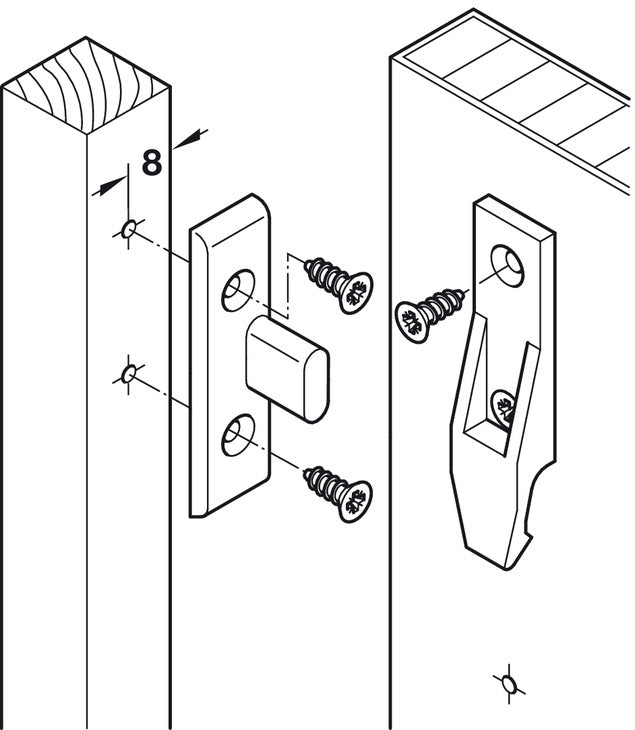 8