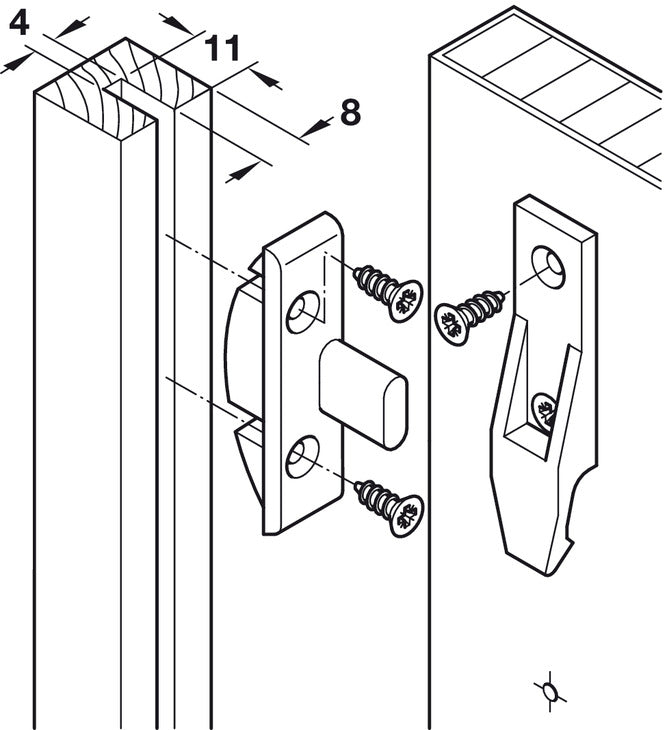 4

11

8