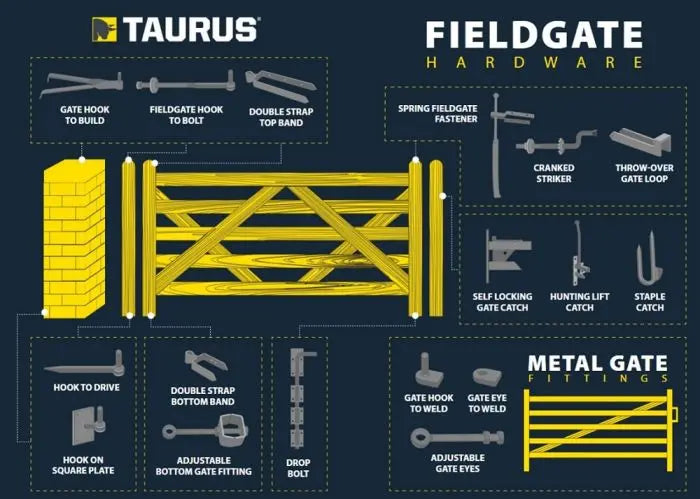 TAURUS

FIELDGATE
HARDWARE

GATE HOOK TO BUILD

FIELDGATE HOOK TO BOLT

DOUBLE STRAP TOP BAND

SPRING FIELDGATE FASTENER

CRANKED STRIKER

THROW-OVER GATE LOOP

SELF LOCKING GATE CATCH

HUNTING LIFT CATCH

STAPLE CATCH

HOOK TO DRIVE

HOOK ON SQUARE PLATE

DOUBLE STRAP BOTTOM BAND

ADJUSTABLE BOTTOM GATE FITTING

DROP BOLT

METAL GATE
FITTINGS

GATE HOOK TO WELD

GATE EYE TO WELD

ADJUSTABLE GATE EYES