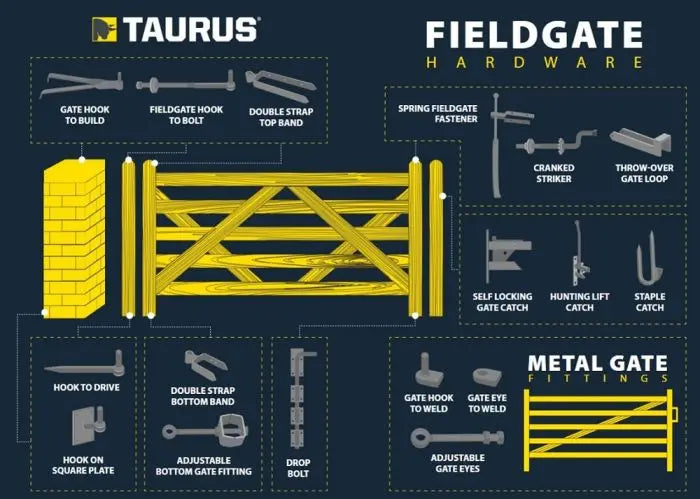 TAURUS

FIELDGATE
HARDWARE

GATE HOOK TO BUILD

FIELDGATE HOOK TO BOLT

DOUBLE STRAP TOP BAND

SPRING FIELDGATE FASTENER

CRANKED STRIKER

THROW-OVER GATE LOOP

SELF LOCKING GATE CATCH

HUNTING LIFT CATCH

STAPLE CATCH

HOOK TO DRIVE

HOOK ON SQUARE PLATE

DOUBLE STRAP BOTTOM BAND

ADJUSTABLE BOTTOM GATE FITTING

DROP BOLT

METAL GATE
FITTINGS

GATE HOOK TO WELD

GATE EYE TO WELD

ADJUSTABLE GATE EYES