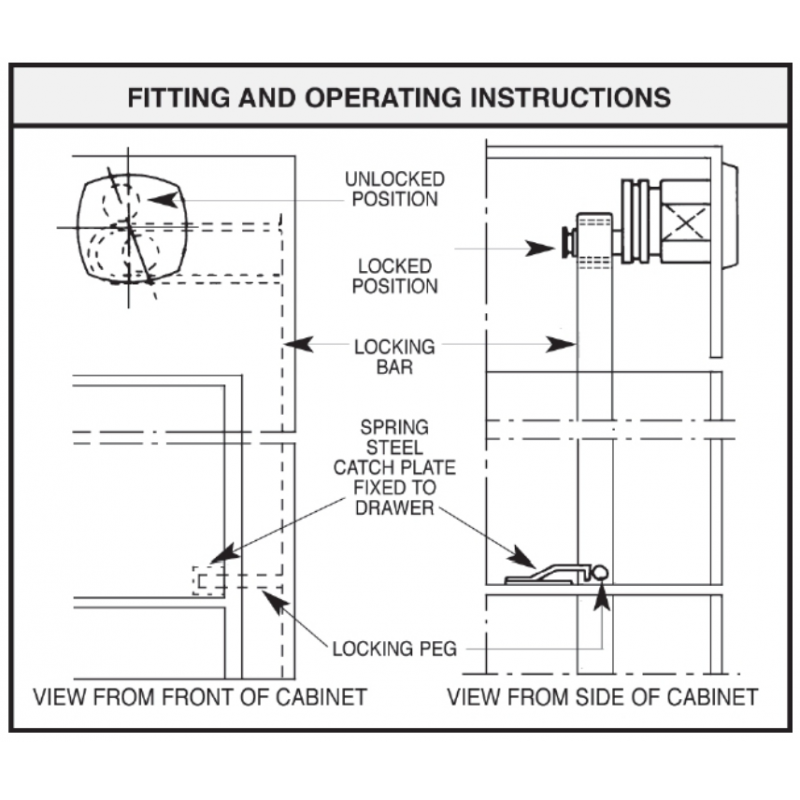 FITTING AND OPERATING INSTRUCTIONS

UNLOCKED POSITION

LOCKED POSITION

LOCKING BAR

SPRING STEEL CATCH PLATE FIXED TO DRAWER

LOCKING PEG

VIEW FROM FRONT OF CABINET

VIEW FROM SIDE OF CABINET