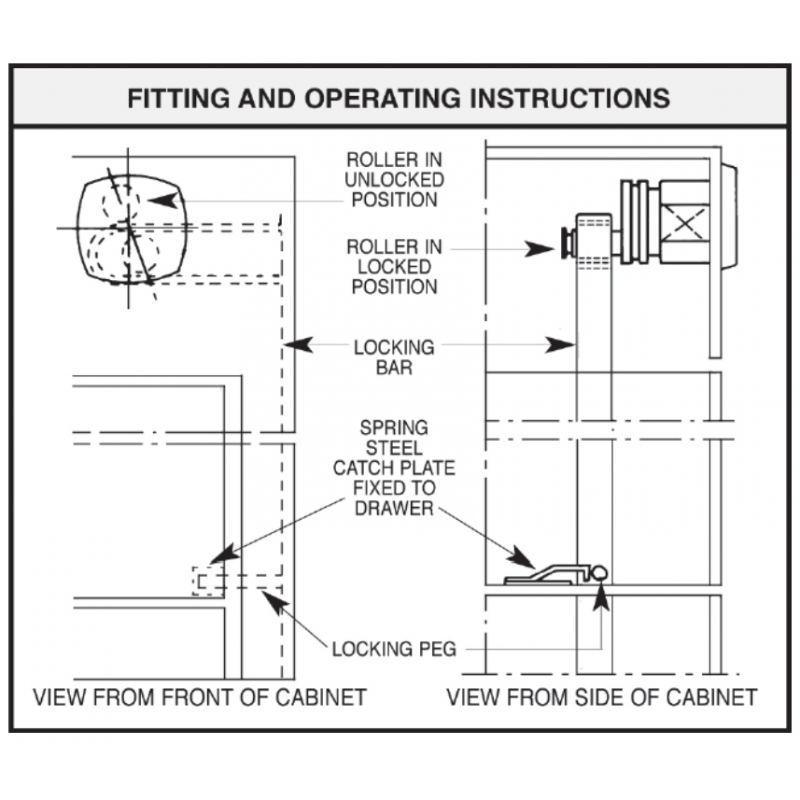 FITTING AND OPERATING INSTRUCTIONS

ROLLER IN UNLOCKED POSITION

ROLLER IN LOCKED POSITION

LOCKING BAR

SPRING STEEL CATCH PLATE FIXED TO DRAWER

LOCKING PEG

VIEW FROM FRONT OF CABINET

VIEW FROM SIDE OF CABINET