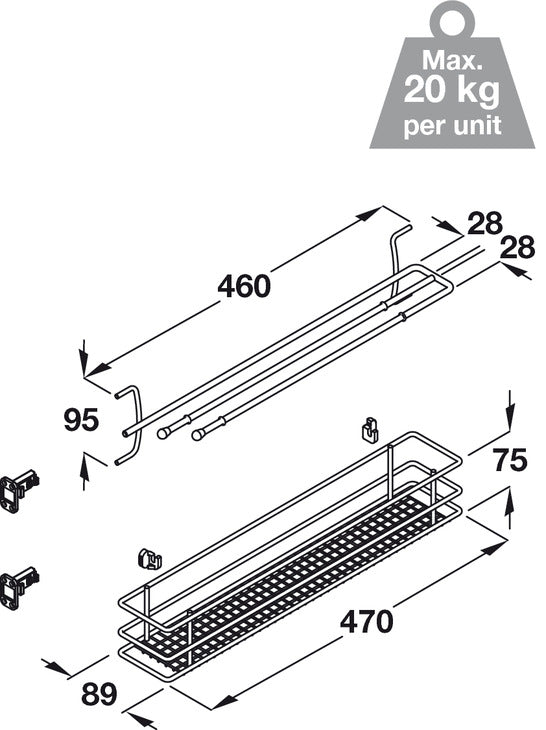 Max.
20 kg
per unit

460
28
28
95
75
470
89