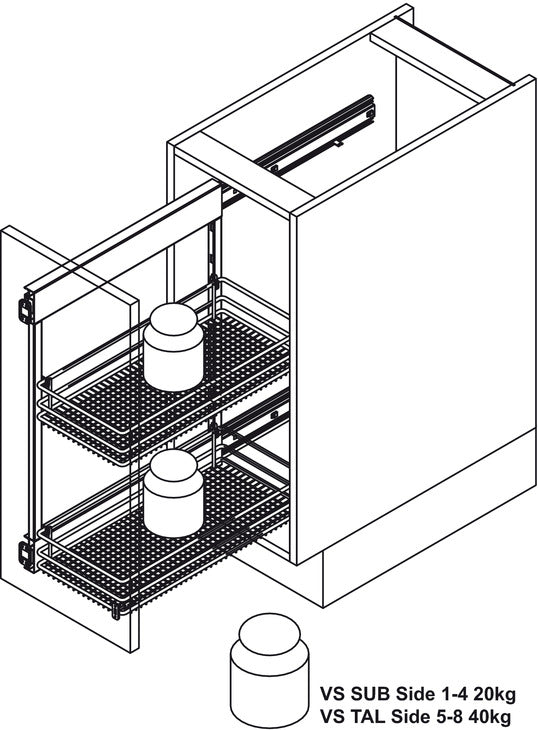 VS SUB Side 1-4 20kg
VS TAL Side 5-8 40kg