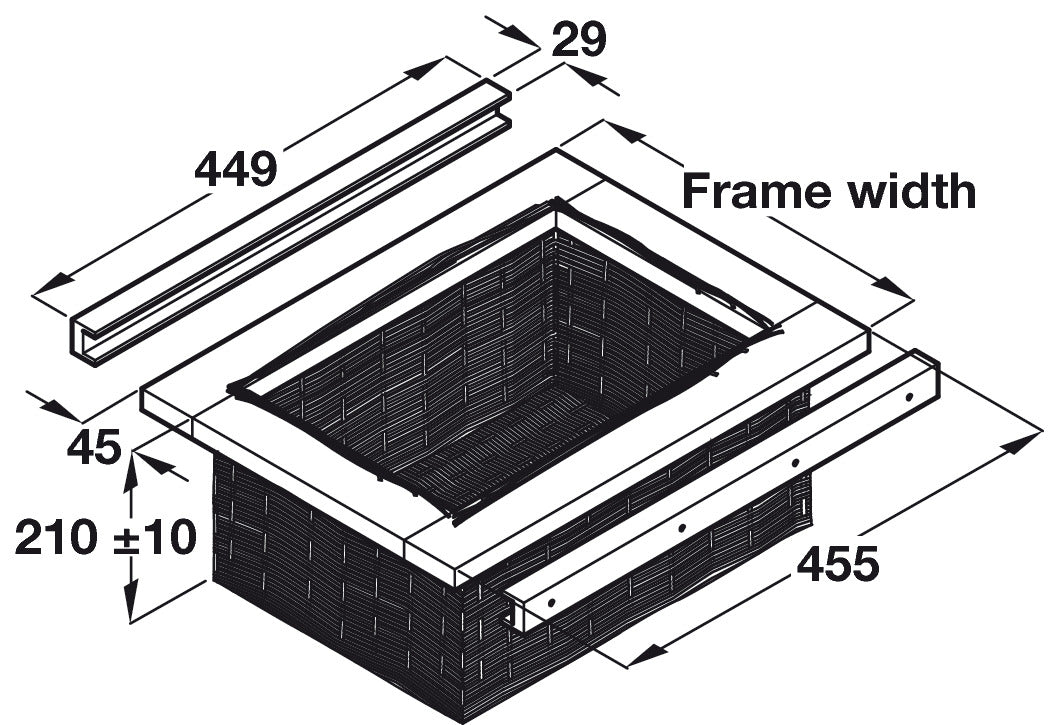 29
449
Frame width
45
210 ±10
455