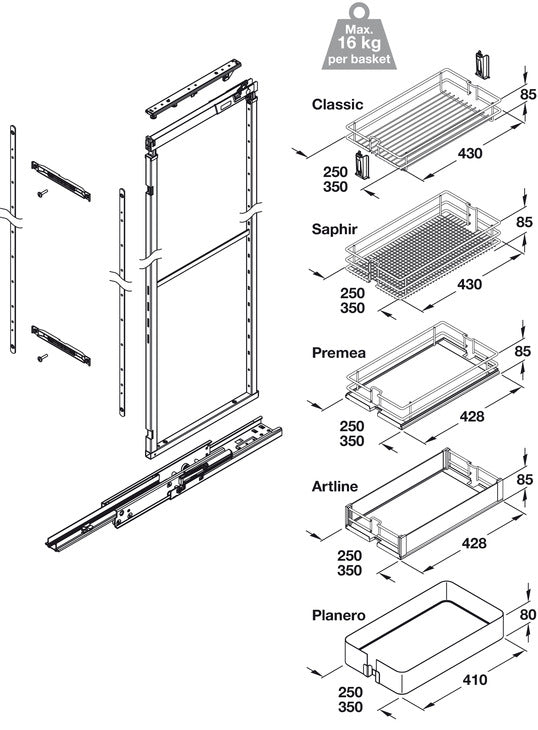 Max.
16 kg
per basket

Classic
85
430
250
350

Saphir
85
430
250
350

Premea
85
428
250
350

Artline
85
428
250
350

Planero
80
410
250
350