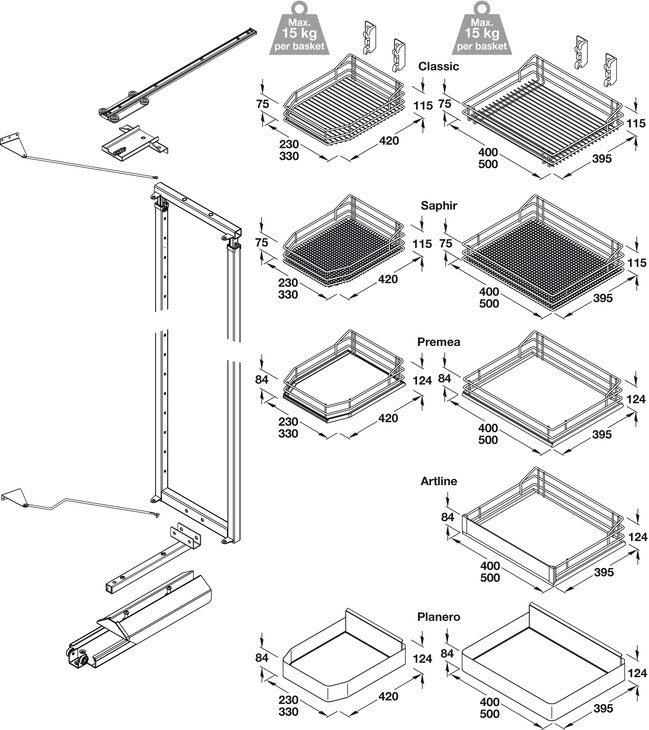 Max. 15 kg per basket

Max. 15 kg per basket

Classic

75
115
230
330
420

75
115
400
500
395

Saphir

75
115
230
330
420

75
115
400
500
395

Premea

84
124
230
330
420

84
124
400
500
395

Artline

84
124
400
500
395

Planero

84
124
230
330
420

84
124
400
500
395