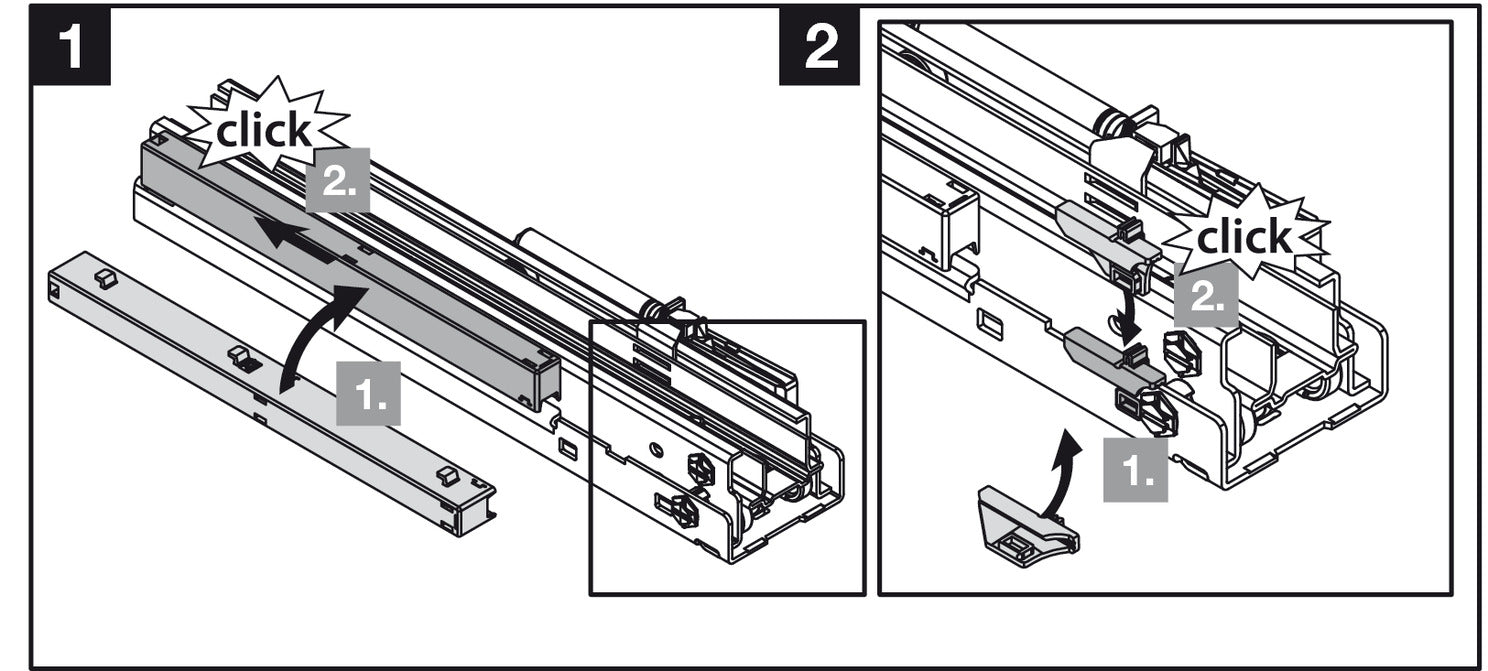 1

click

2.

1.

2

click

2.

1.