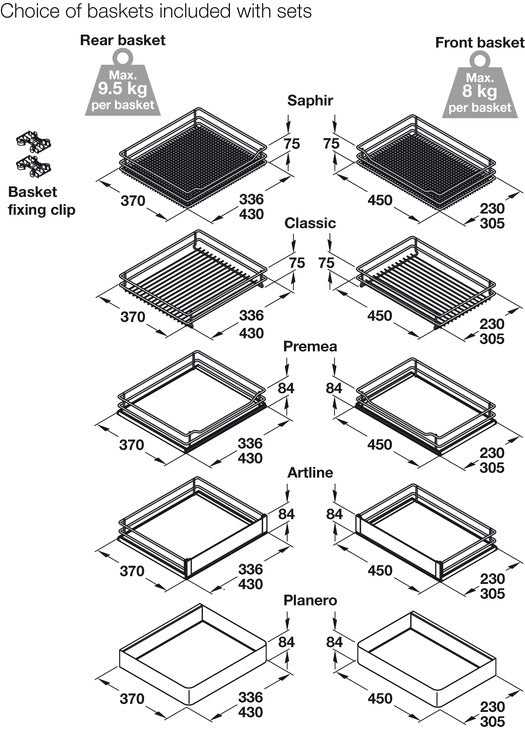 Choice of baskets included with sets

Rear basket
Max.
9.5 kg
per basket

Front basket
Max.
8 kg
per basket

Basket fixing clip

Saphir
75
75
370
336
430
450
230
305

Classic
75
75
370
336
430
450
230
305

Premea
84
84
370
336
430
450
230
305

Artline
84
84
370
336
430
450
230
305

Planero
84
84
370
336
430
450
230
305