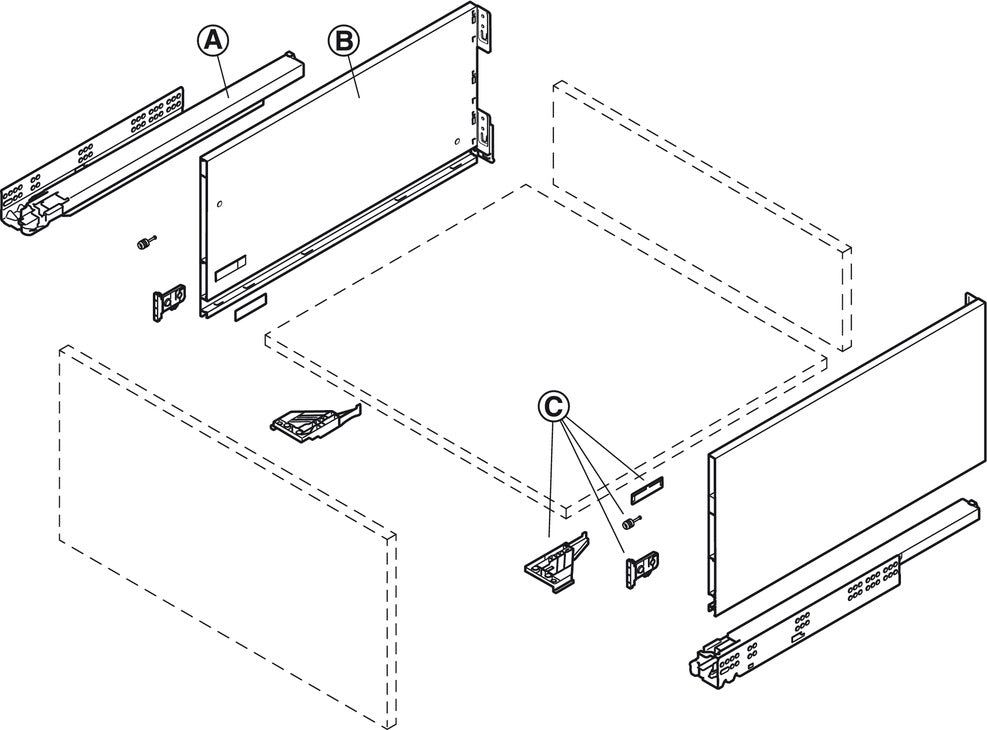 A
B
C