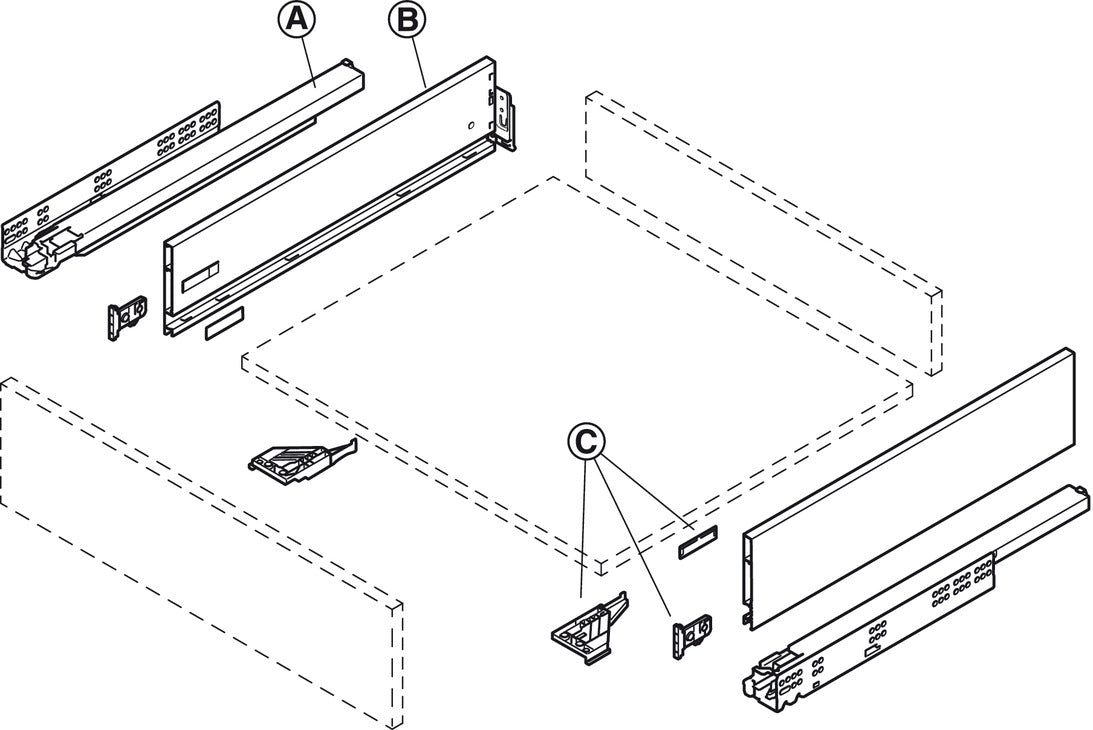 A
B
C