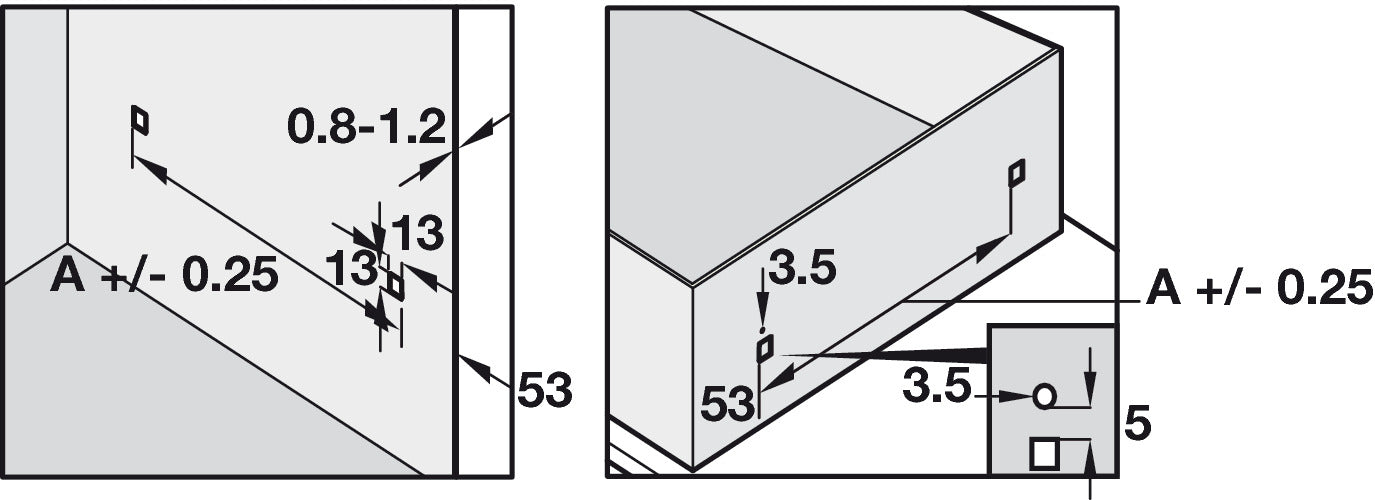 0.8-1.2

13

13

A +/- 0.25

53

3.5

A +/- 0.25

53

3.5

5