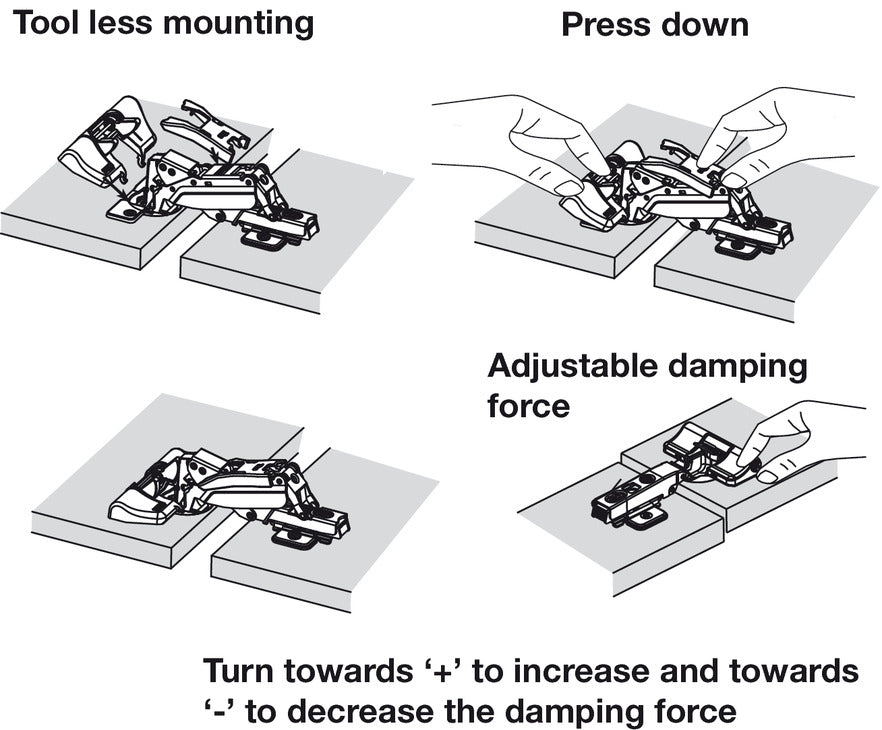 Tool less mounting

Press down

Adjustable damping force

Turn towards ‘+’ to increase and towards ‘-’ to decrease the damping force