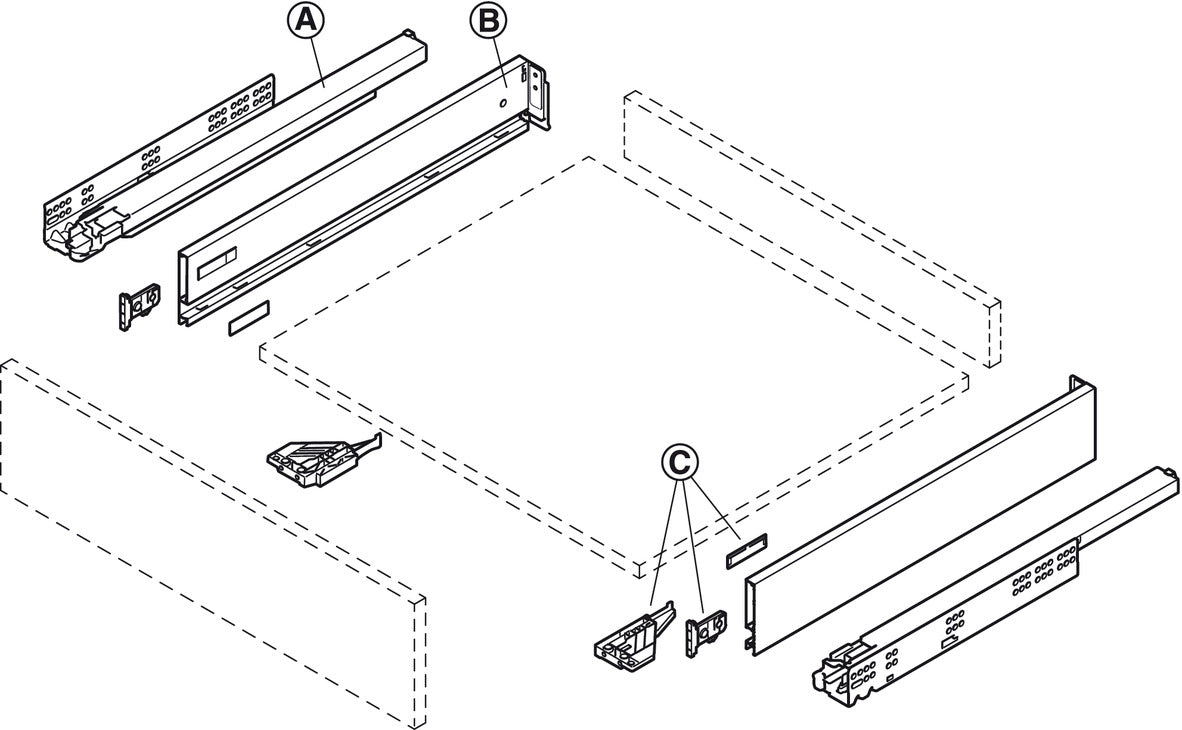 A
B
C