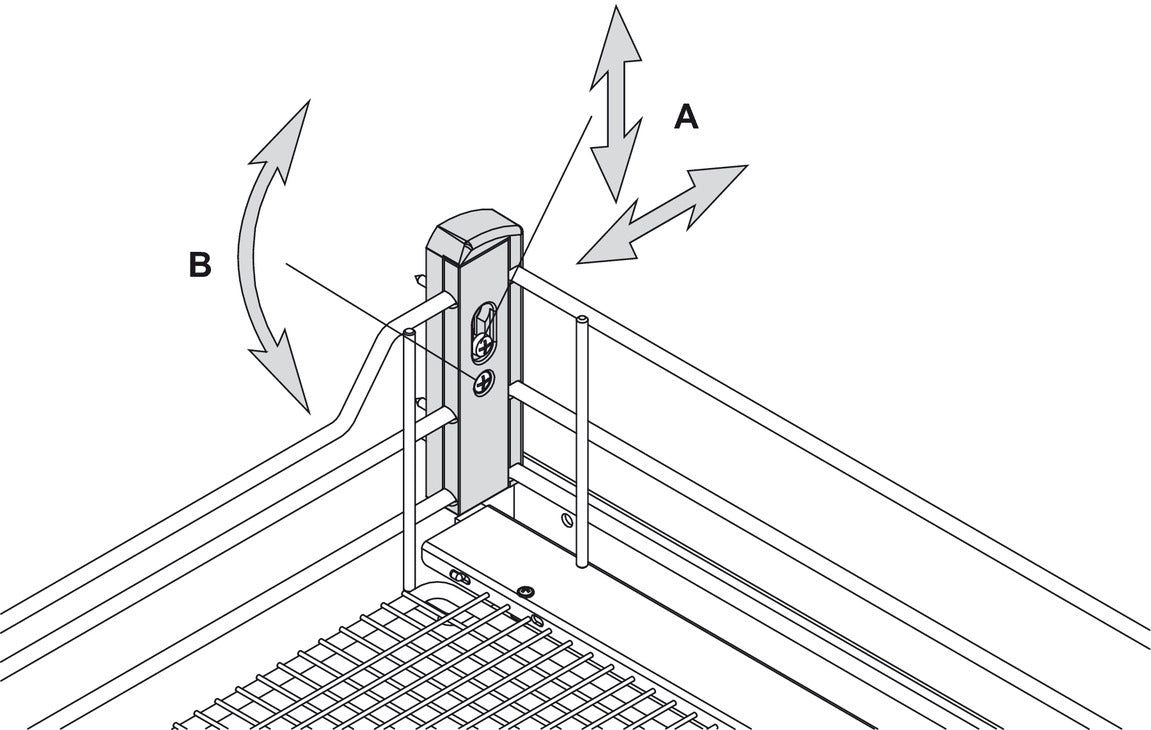 A

B