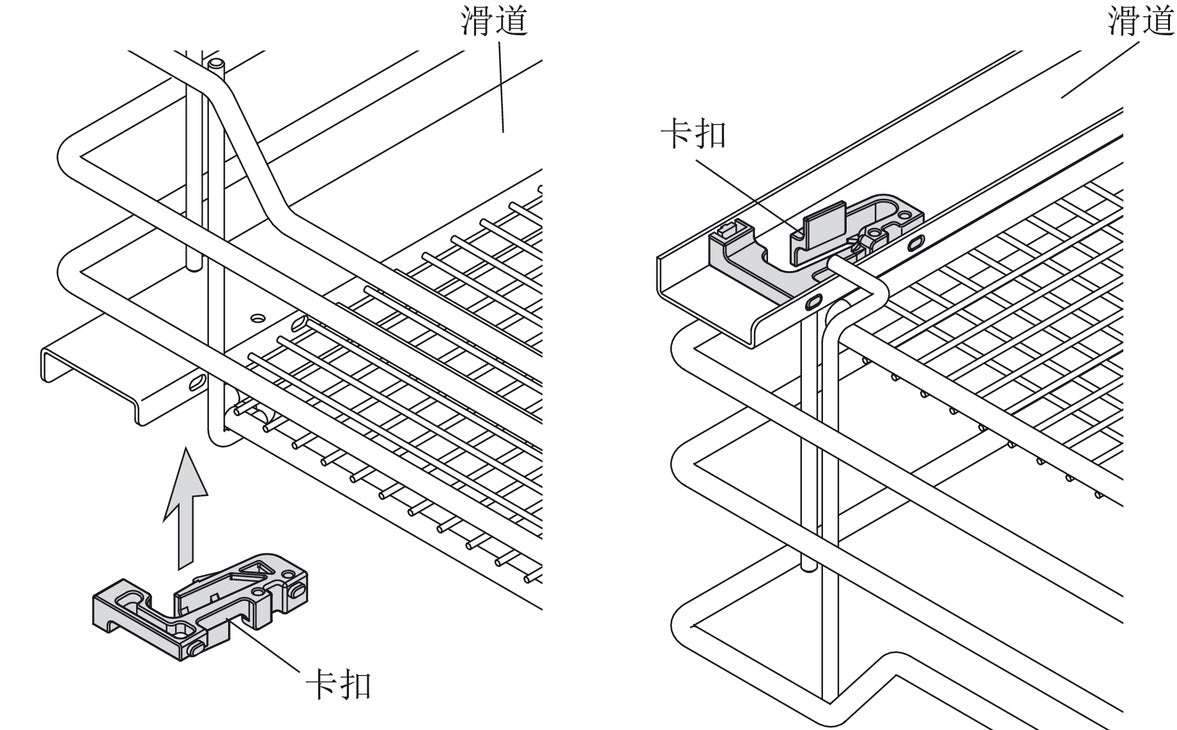 滑道

卡扣

滑道

卡扣