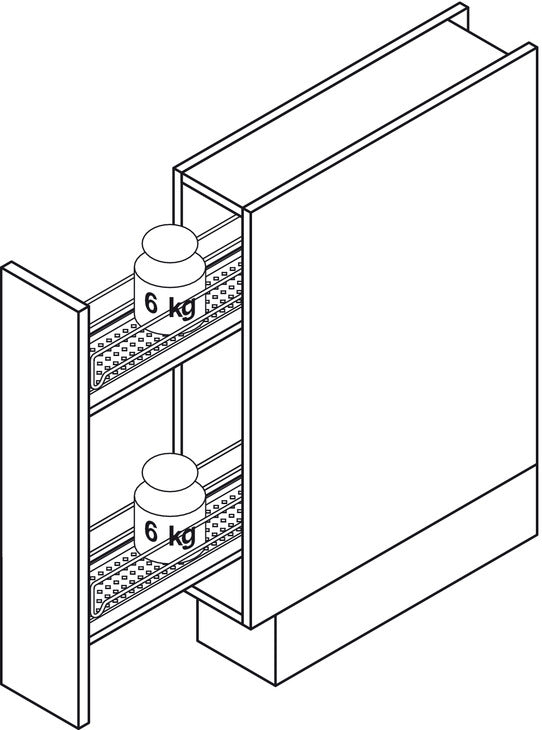 6 kg

6 kg