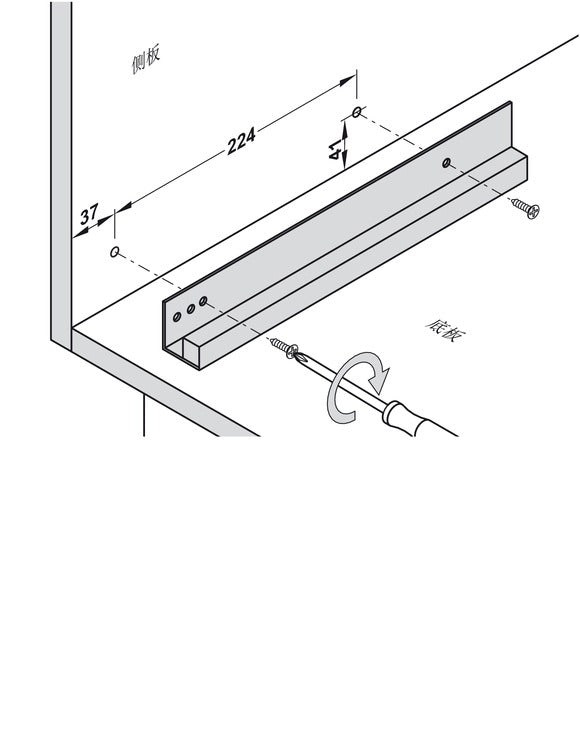 侧板

224

41

37

底板