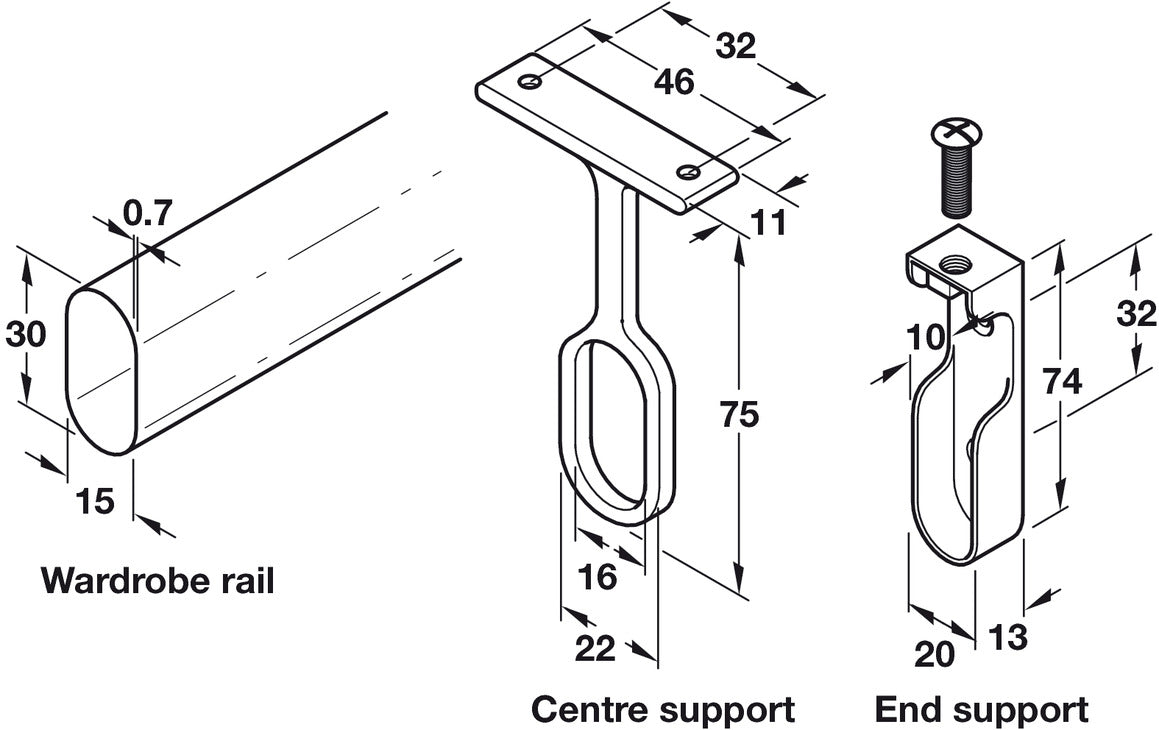 0.7

30

15

Wardrobe rail

32

46

11

75

16

22

Centre support

10

32

74

20

13

End support