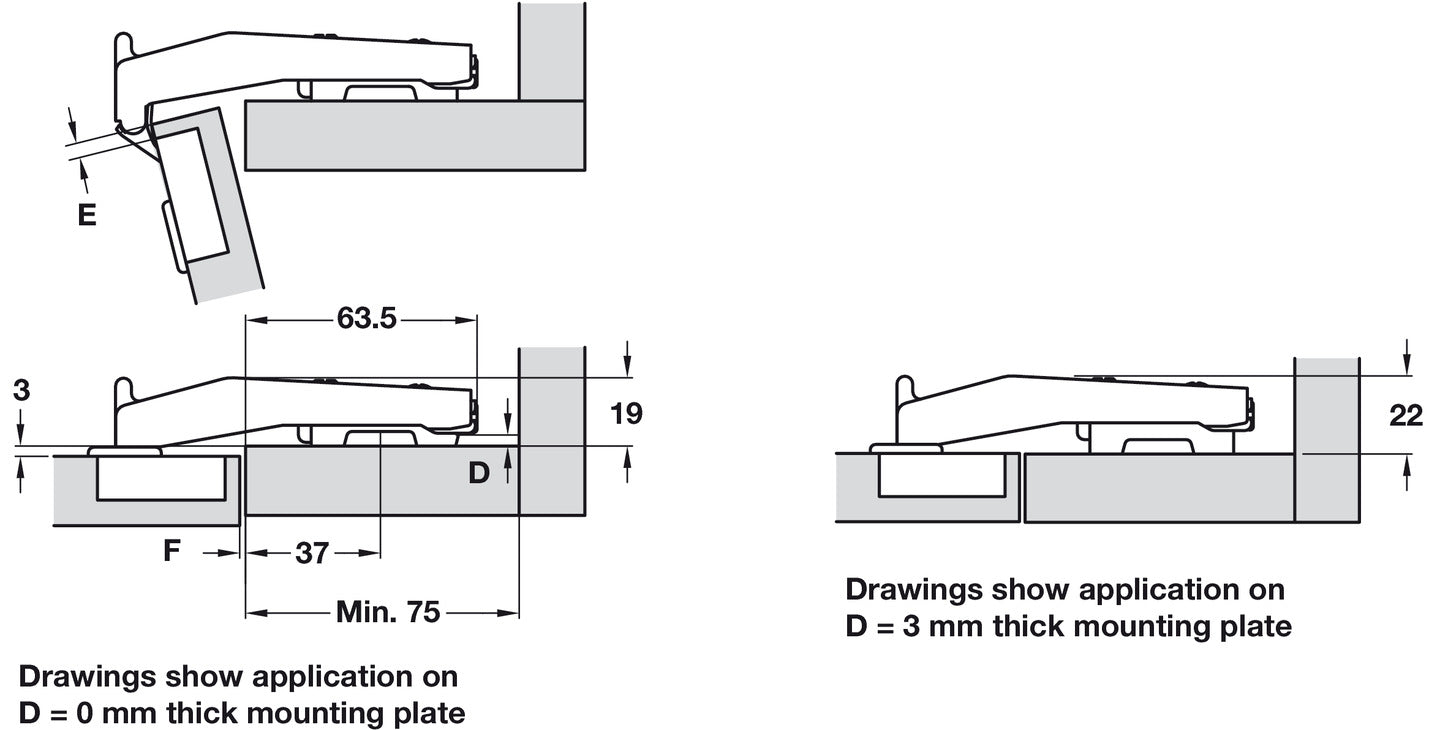 E

63.5

3

19

D

F

37

Min. 75

Drawings show application on
D = 0 mm thick mounting plate

22

Drawings show application on
D = 3 mm thick mounting plate