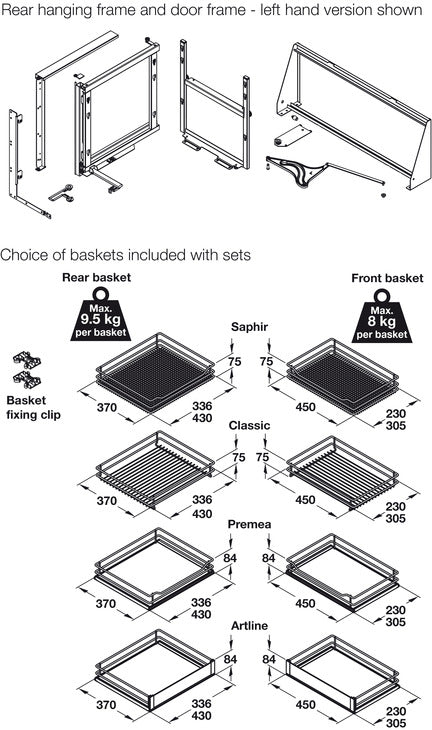 Rear hanging frame and door frame - left hand version shown

Choice of baskets included with sets

Rear basket

Max. 9.5 kg per basket

Front basket

Max. 8 kg per basket

Basket fixing clip

Saphir

75

75

370

336
430

450

230
305

Classic

75

75

370

336
430

450

230
305

Premea

84

84

370

336
430

450

230
305

Artline

84

84

370

336
430

450

230
305