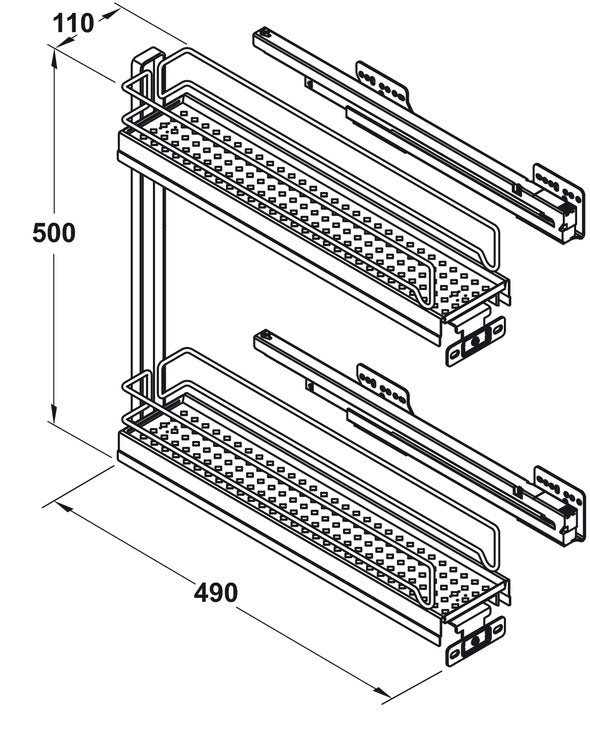 110

500

490