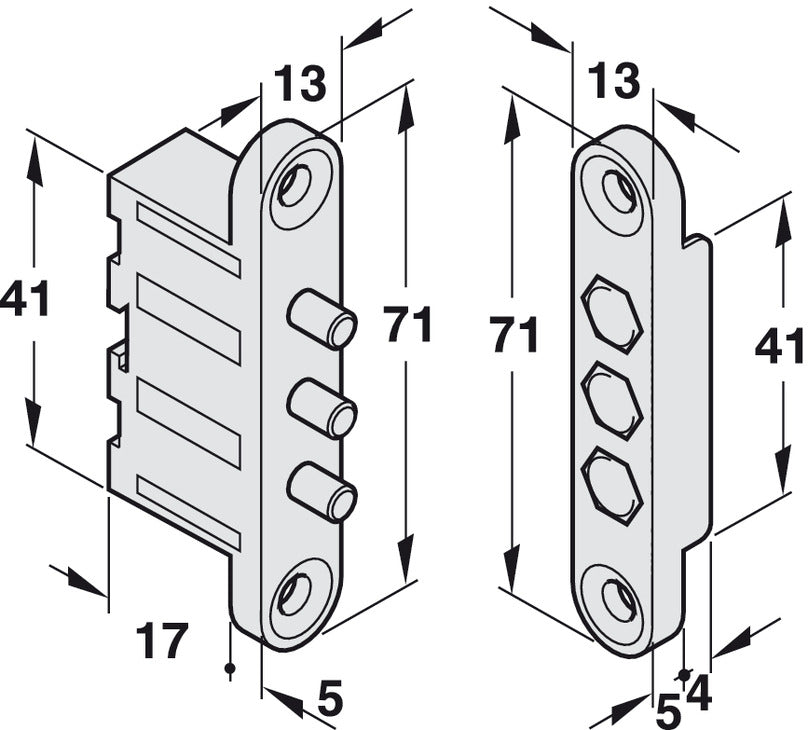 13
41
71
17
5
13
71
41
5
4